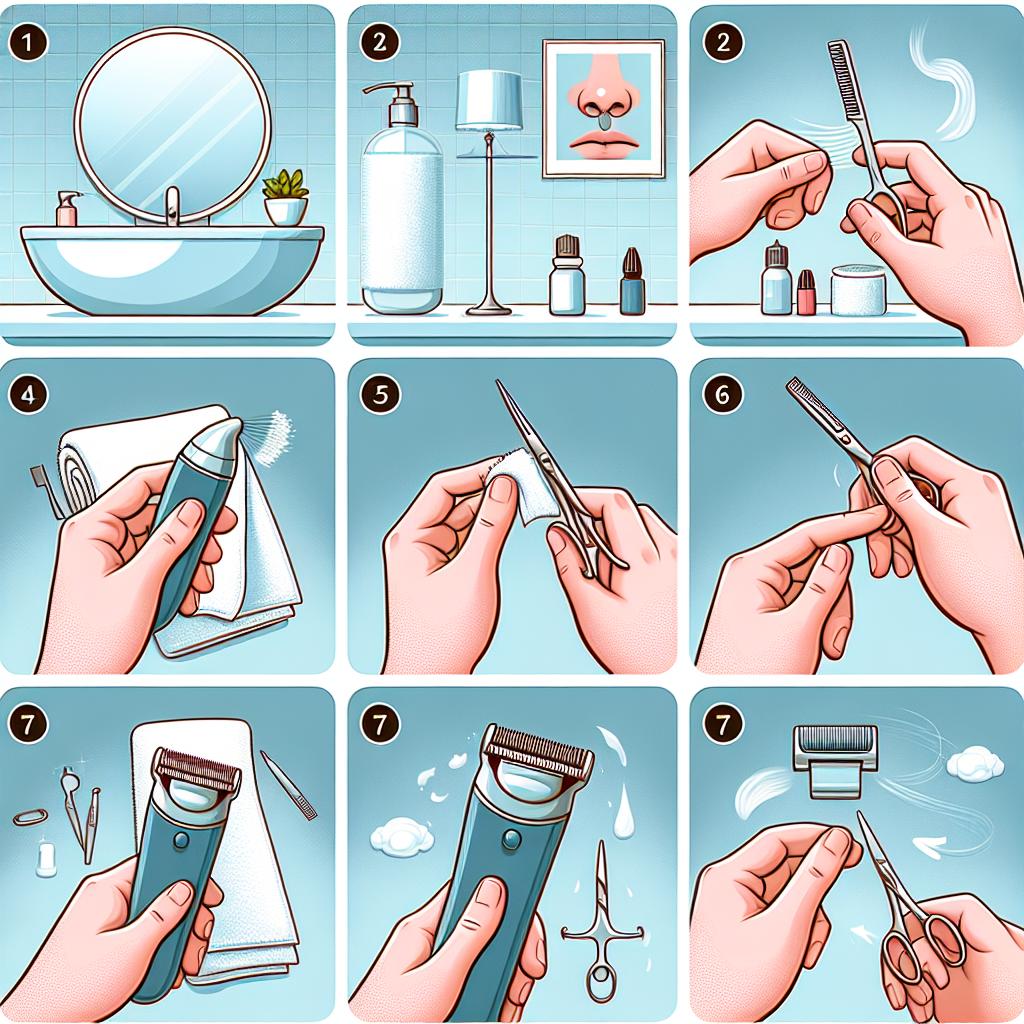 1

2

2

4

5

6

7

7

7