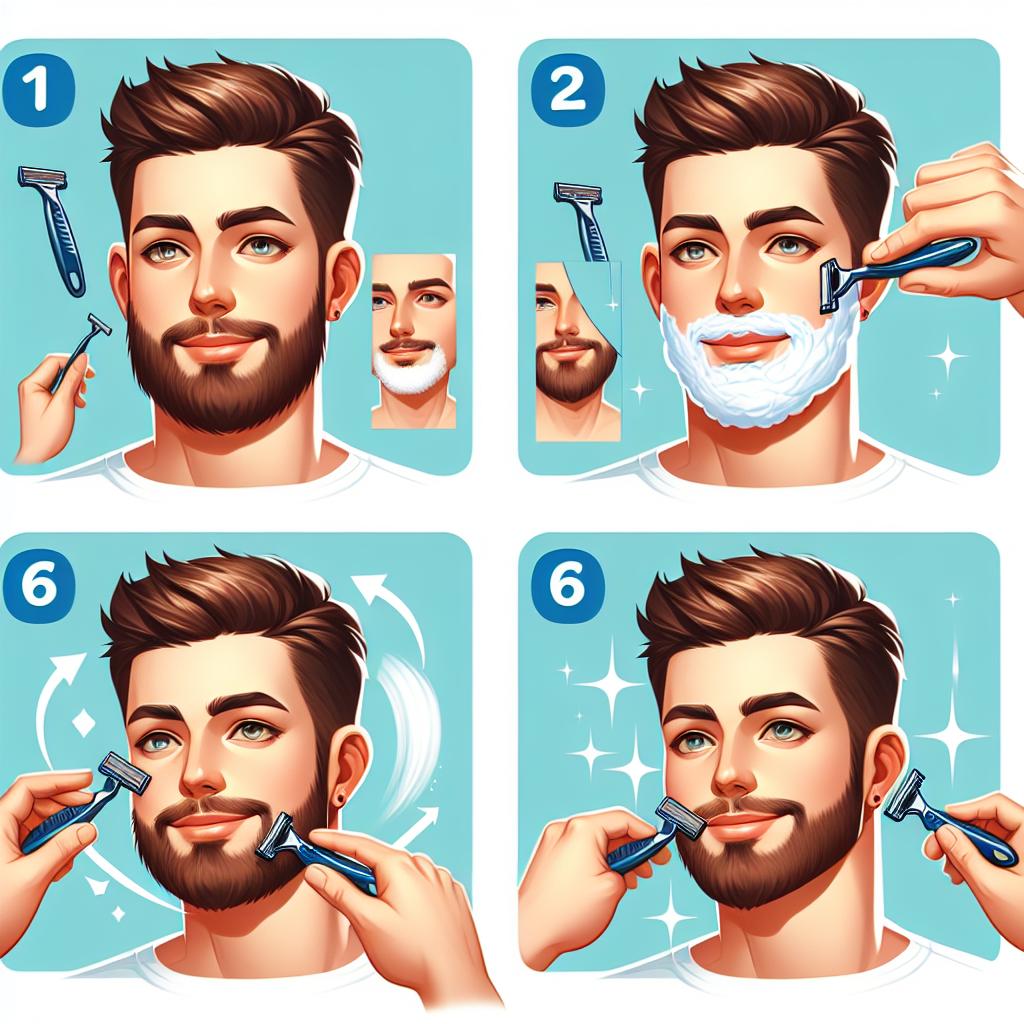 1

2

6

6